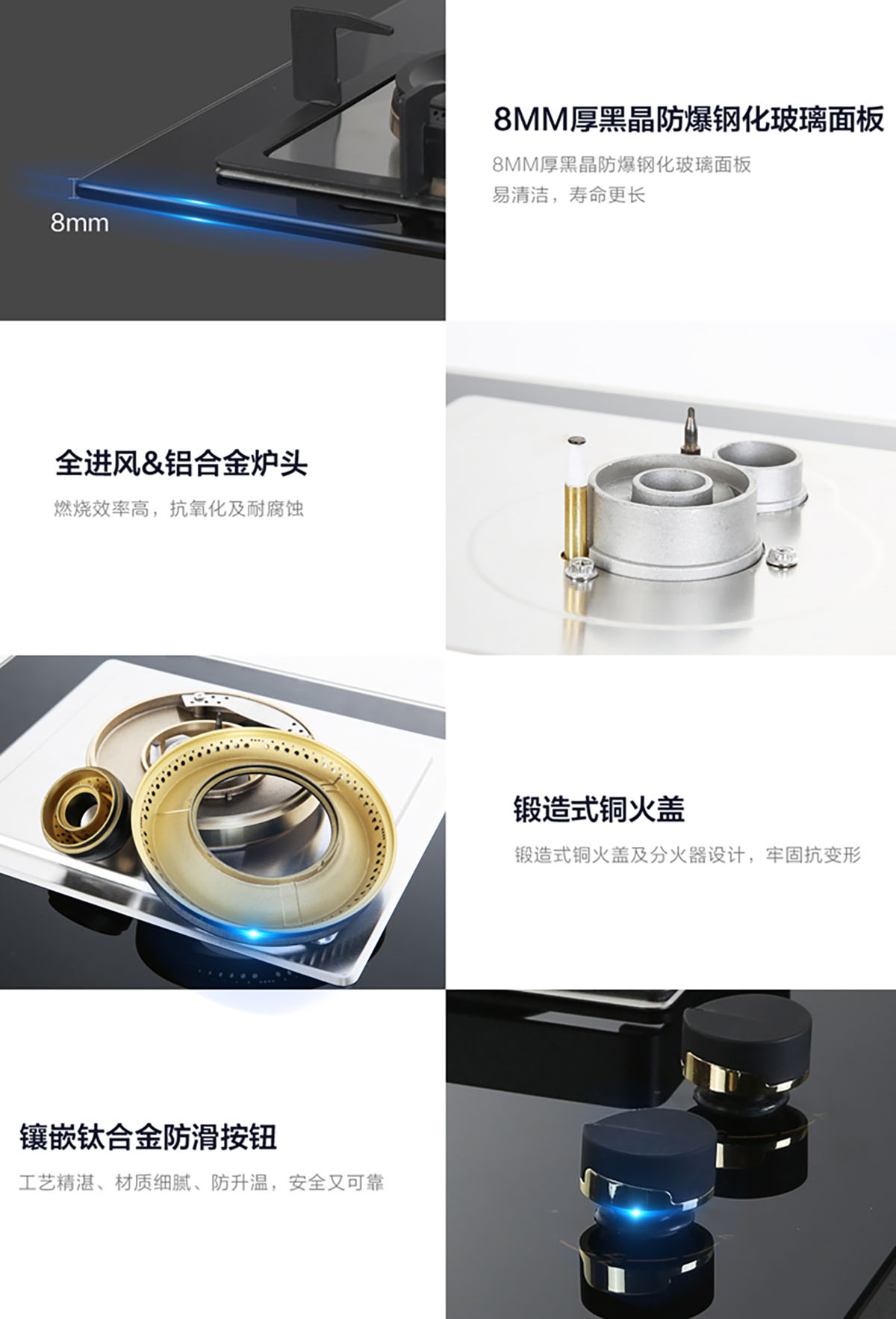 8mm

8MM厚黑晶防爆钢化玻璃面板

8MM厚黑晶防爆钢化玻璃面板
易清洁，寿命更长

全进风&铝合金炉头

燃烧效率高，抗氧化及耐腐蚀

锻造式铜火盖

锻造式铜火盖及分火器设计，牢固抗变形

镶嵌钛合金防滑按钮

工艺精湛、材质细腻、防升温，安全又可靠