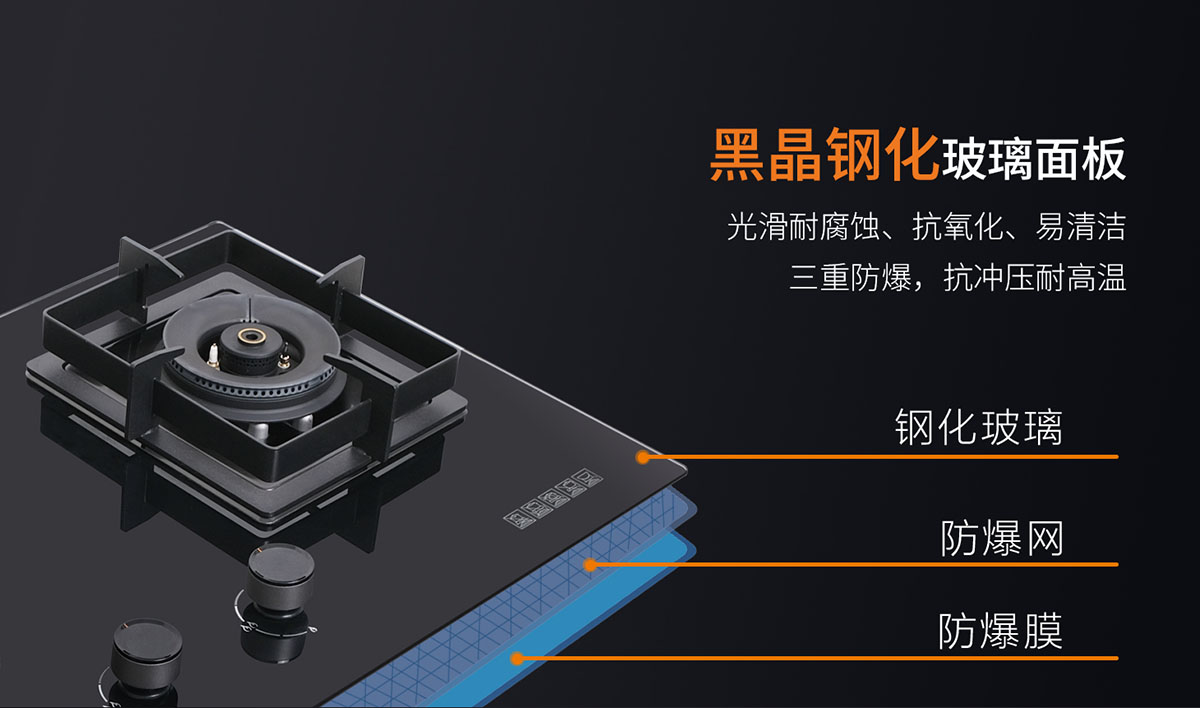 黑晶钢化玻璃面板

光滑耐腐蚀、抗氧化、易清洁
三重防爆，抗冲压耐高温

钢化玻璃

防爆网

防爆膜